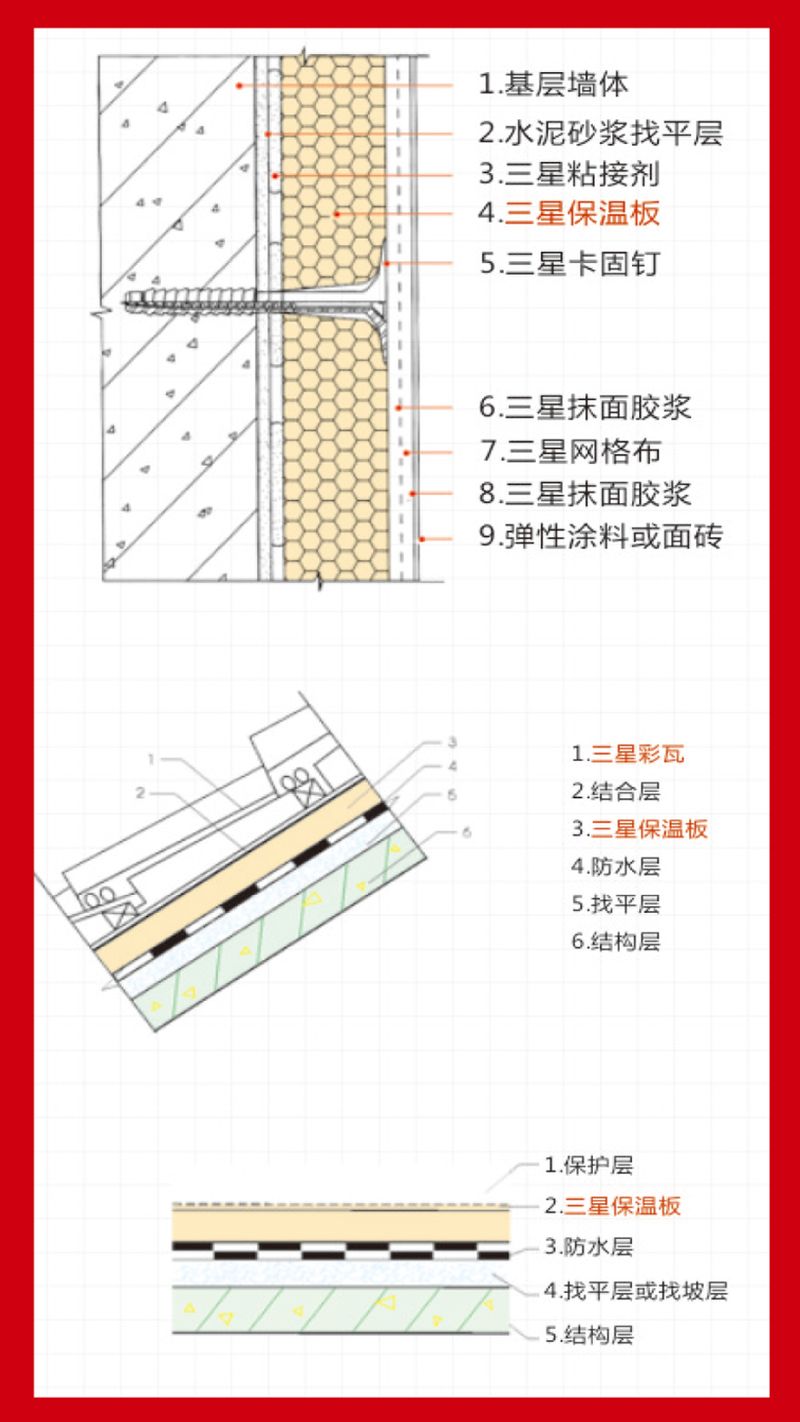 1.基层墙体
2.水泥砂浆找平层
3.三星粘接剂
4.三星保温板
5.三星卡固钉
6.三星抹面胶浆
7.三星网格布
8.三星抹面胶浆
9.弹性涂料或面砖

1
2
3
4
5
6

1.三星彩瓦
2.结合层
3.三星保温板
4.防水层
5.找平层
6.结构层

1.保护层
2.三星保温板
3.防水层
4.找平层或找坡层
5.结构层